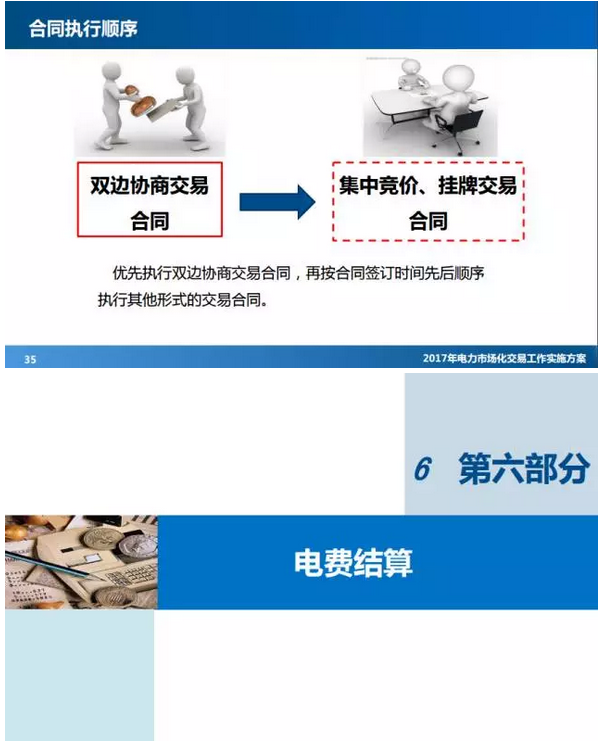 合同执行顺序

双边协商交易合同

集中竞价、挂牌交易合同

优先执行双边协商交易合同，再按合同签订时间先后顺序执行其他形式的交易合同。

35

2017年电力市场化交易工作实施方案

6 第六部分

电费结算